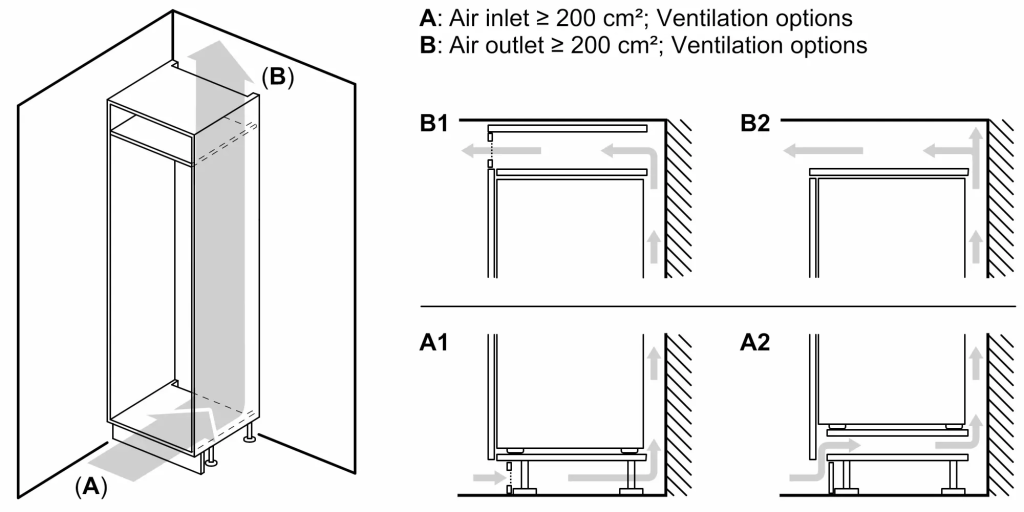 (B)

(A)

A: Air inlet ≥ 200 cm²; Ventilation options
B: Air outlet ≥ 200 cm²; Ventilation options

B1

B2

A1

A2